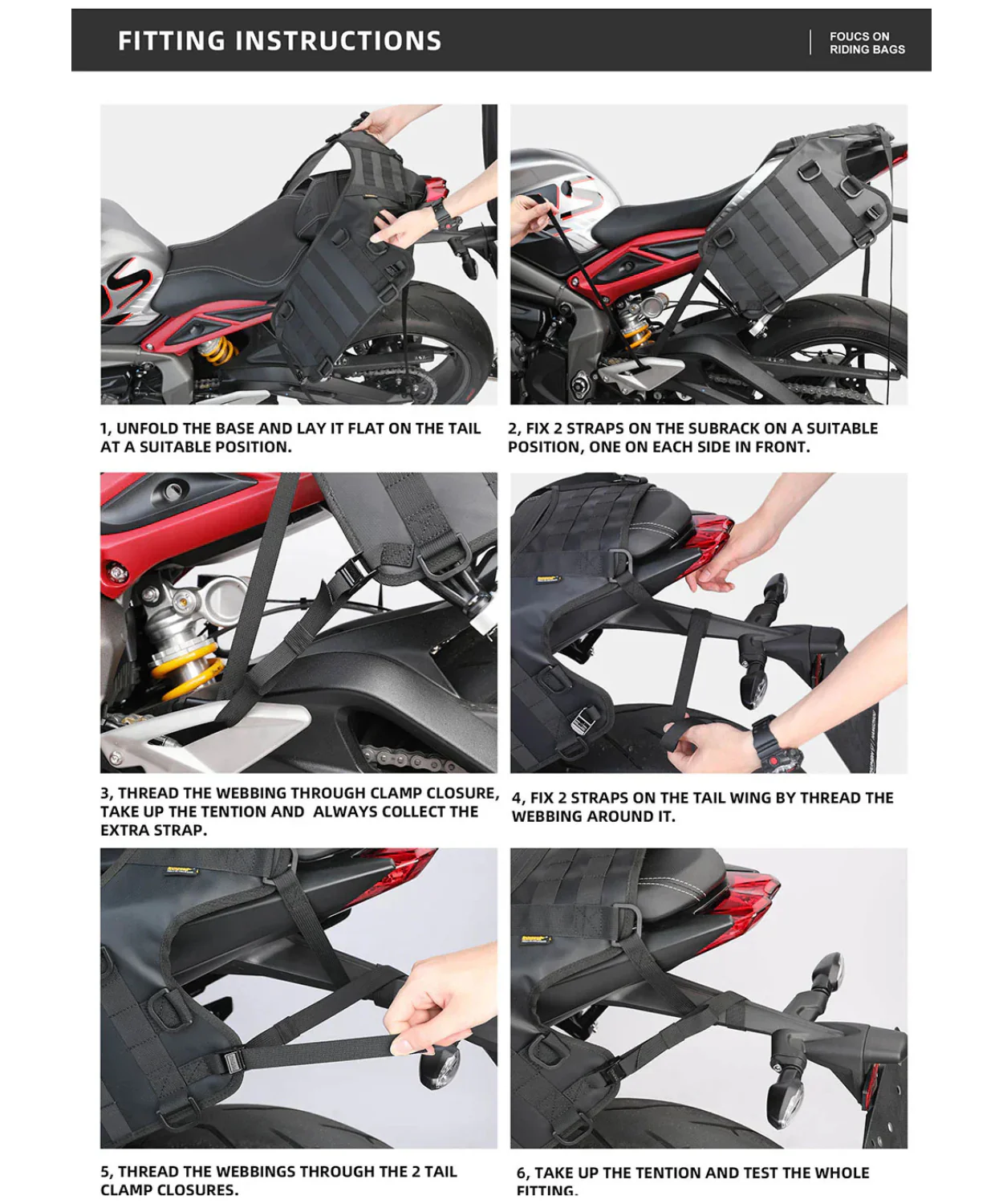 FITTING INSTRUCTIONS

FOUCS ON RIDING BAGS

1, UNFOLD THE BASE AND LAY IT FLAT ON THE TAIL AT A SUITABLE POSITION.

2, FIX 2 STRAPS ON THE SUBRACK ON A SUITABLE POSITION, ONE ON EACH SIDE IN FRONT.

3, THREAD THE WEBBING THROUGH CLAMP CLOSURE, TAKE UP THE TENTION AND ALWAYS COLLECT THE EXTRA STRAP.

4, FIX 2 STRAPS ON THE TAIL WING BY THREAD THE WEBBING AROUND IT.

5, THREAD THE WEBBINGS THROUGH THE 2 TAIL CLAMP CLOSURES.

6, TAKE UP THE TENTION AND TEST THE WHOLE FITTING.