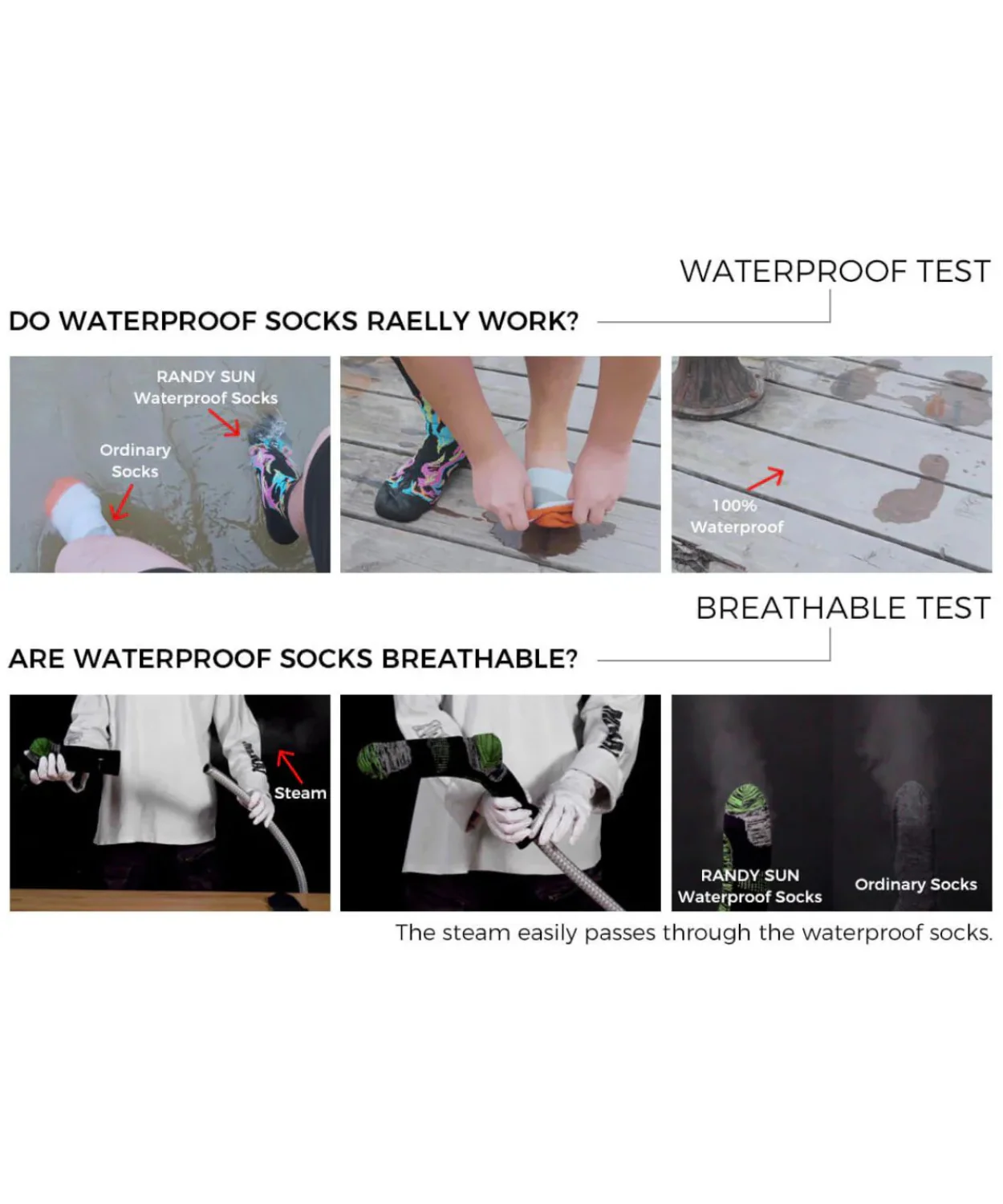 WATERPROOF TEST

DO WATERPROOF SOCKS RAELLY WORK?

RANDY SUN
Waterproof Socks

Ordinary
Socks

100%
Waterproof

BREATHABLE TEST

ARE WATERPROOF SOCKS BREATHABLE?

Steam

RANDY SUN
Waterproof Socks

Ordinary Socks

The steam easily passes through the waterproof socks.