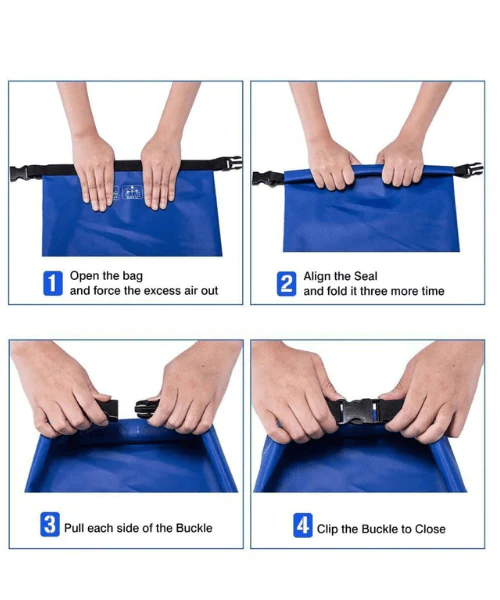 1 Open the bag and force the excess air out

2 Align the Seal and fold it three more time

3 Pull each side of the Buckle

4 Clip the Buckle to Close