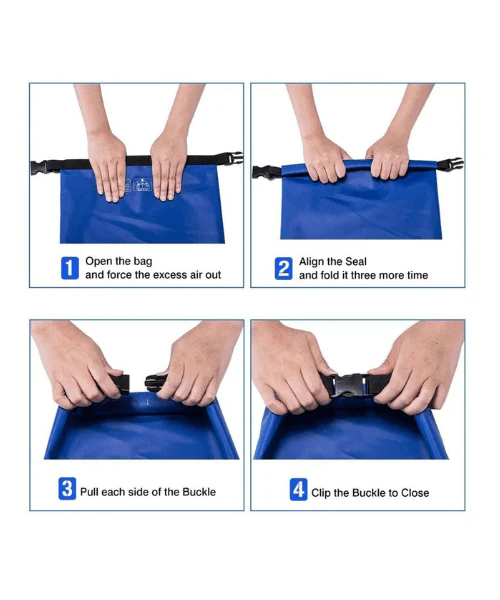 1 Open the bag and force the excess air out

2 Align the Seal and fold it three more time

3 Pull each side of the Buckle

4 Clip the Buckle to Close