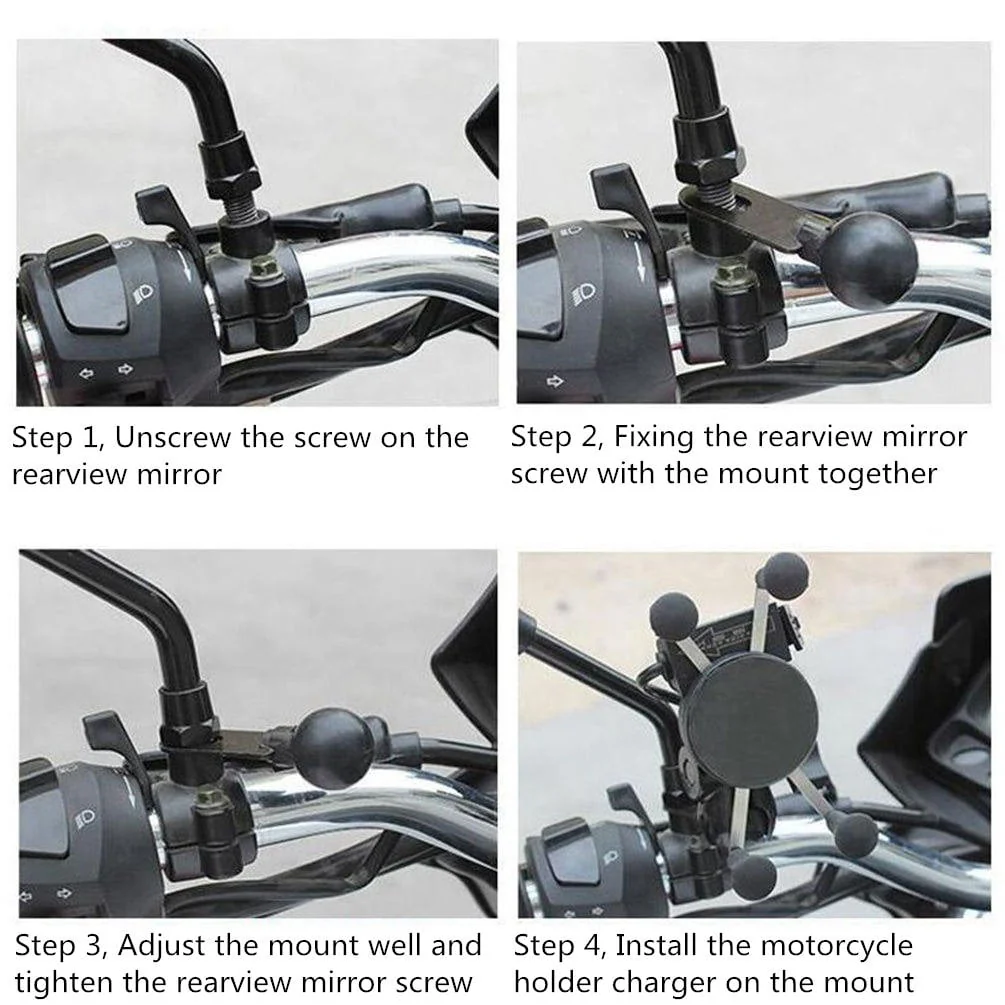 Step 1, Unscrew the screw on the rearview mirror

Step 2, Fixing the rearview mirror screw with the mount together

Step 3, Adjust the mount well and tighten the rearview mirror screw

Step 4, Install the motorcycle holder charger on the mount